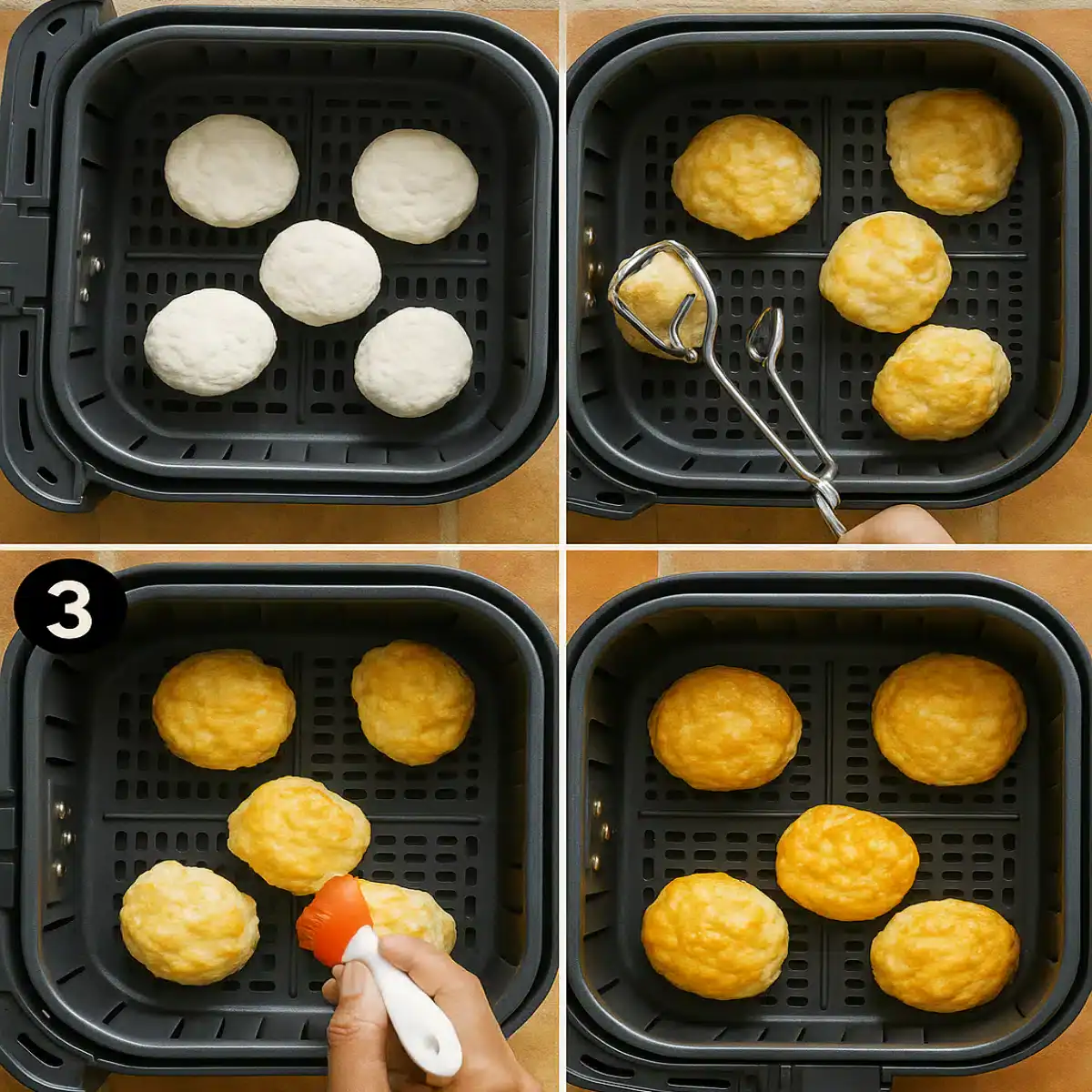 3